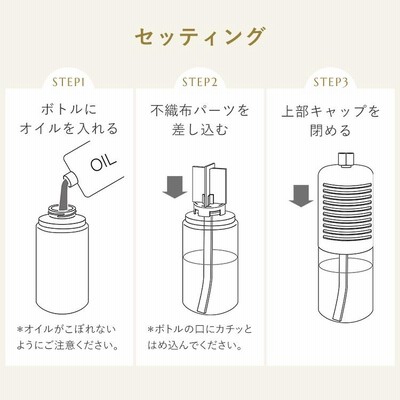 セッティング

STEP1

ボトルに
オイルを入れる

OIL

*オイルがこぼれない
ようにご注意ください。

STEP2

不織布パーツを
差し込む

*ボトルの口にカチッと
はめ込んでください。

STEP3

上部キャップを
閉める