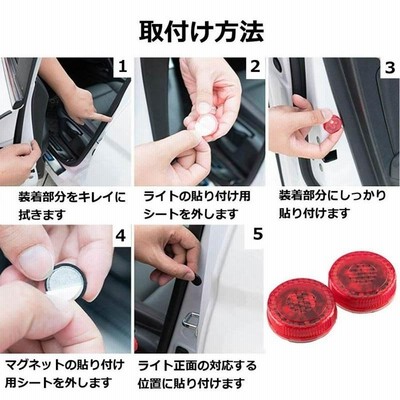 取付け方法

1

装着部分をキレイに拭きます

2

ライトの貼り付け用シートを外します

3

装着部分にしっかり貼り付けます

4

マグネットの貼り付け用シートを外します

5

ライト正面の対応する位置に貼り付けます