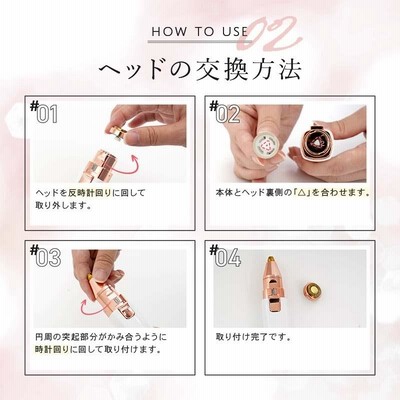 HOW TO USE 02

ヘッドの交換方法

#01

ヘッドを反時計回りに回して取り外します。

#02

本体とヘッド裏側の「△」を合わせます。

#03

円周の突起部分がかみ合うように時計回りに回して取り付けます。

#04

取り付け完了です。