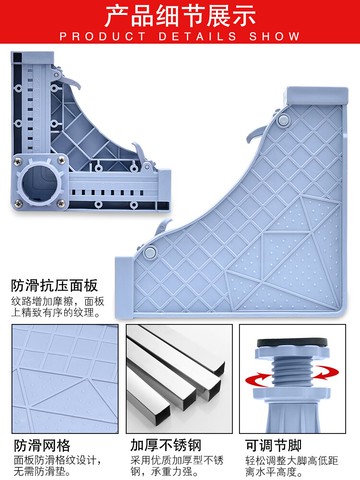 产品细节展示
PRODUCT DETAILS SHOW

防滑抗压面板
纹路增加摩擦，面板上精致有序的纹理。

防滑网格
面板防滑格纹设计，无需防滑垫。

加厚不锈钢
采用优质加厚型不锈钢，承重力强。

可调节脚
轻松调整大脚高低距离水平高度。