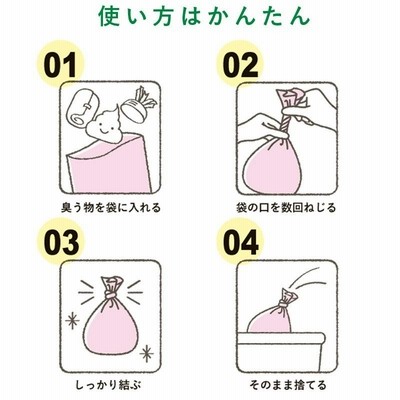 使い方はかんたん

01

臭う物を袋に入れる

02

袋の口を数回ねじる

03

しっかり結ぶ

04

そのまま捨てる