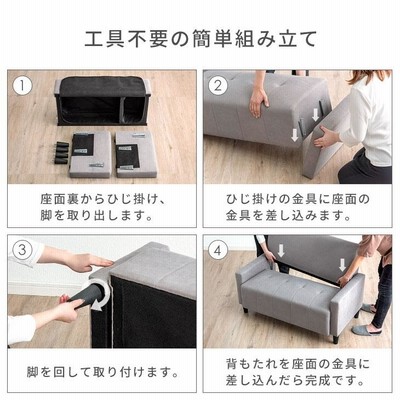 工具不要の簡単組み立て

①

座面裏からひじ掛け、脚を取り出します。

②

ひじ掛けの金具に座面の金具を差し込みます。

③

脚を回して取り付けます。

④

背もたれを座面の金具に差し込んだら完成です。