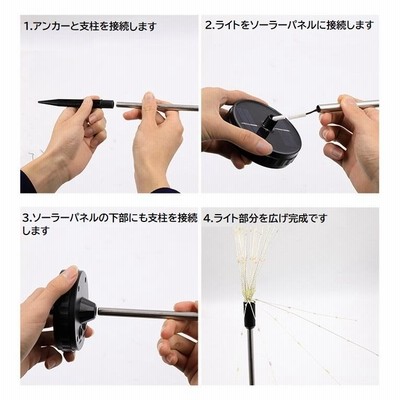 1.アンカーと支柱を接続します

2.ライトをソーラーパネルに接続します

3.ソーラーパネルの下部にも支柱を接続します

4.ライト部分を広げ完成です