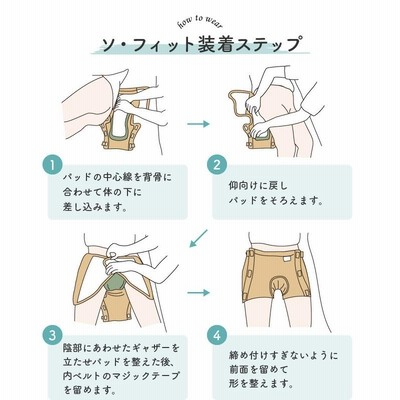 how to wear

ソ・フィット装着ステップ

1

パッドの中心線を背骨に合わせて体の下に差し込みます。

2

仰向けに戻しパッドをそろえます。

3

陰部にあわせたギャザーを立たせパッドを整えた後、内ベルトのマジックテープを留めます。

4

締め付けすぎないように前面を留めて形を整えます。