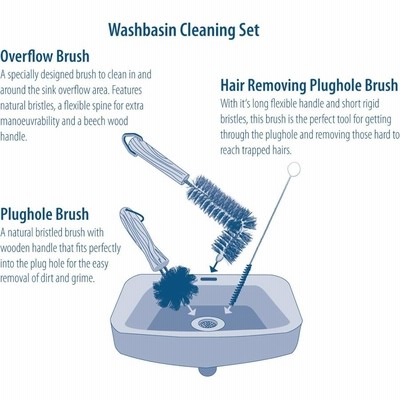 Washbasin Cleaning Set

Overflow Brush
A specially designed brush to clean in and around the sink overflow area. Features natural bristles, a flexible spine for extra manoeuvrability and a beech wood handle.

Hair Removing Plughole Brush
With it's long flexible handle and short rigid bristles, this brush is the perfect tool for getting through the plughole and removing those hard to reach trapped hairs.

Plughole Brush
A natural bristled brush with wooden handle that fits perfectly into the plug hole for the easy removal of dirt and grime.