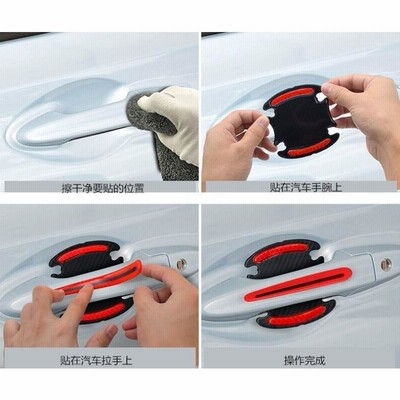 擦干净要贴的位置

贴在汽车手腕上

贴在汽车拉手上

操作完成