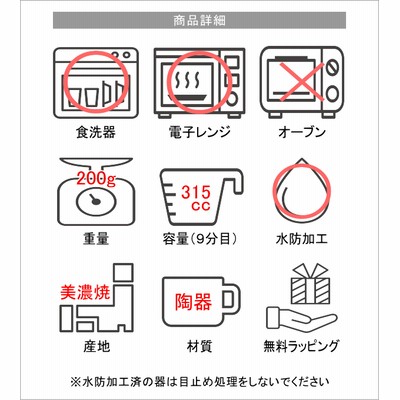 商品詳細

食洗器

電子レンジ

オーブン

200g

重量

315 cc

容量(9分目)

水防加工

美濃焼

産地

陶器

材質

無料ラッピング

※水防加工済の器は目止め処理をしないでください