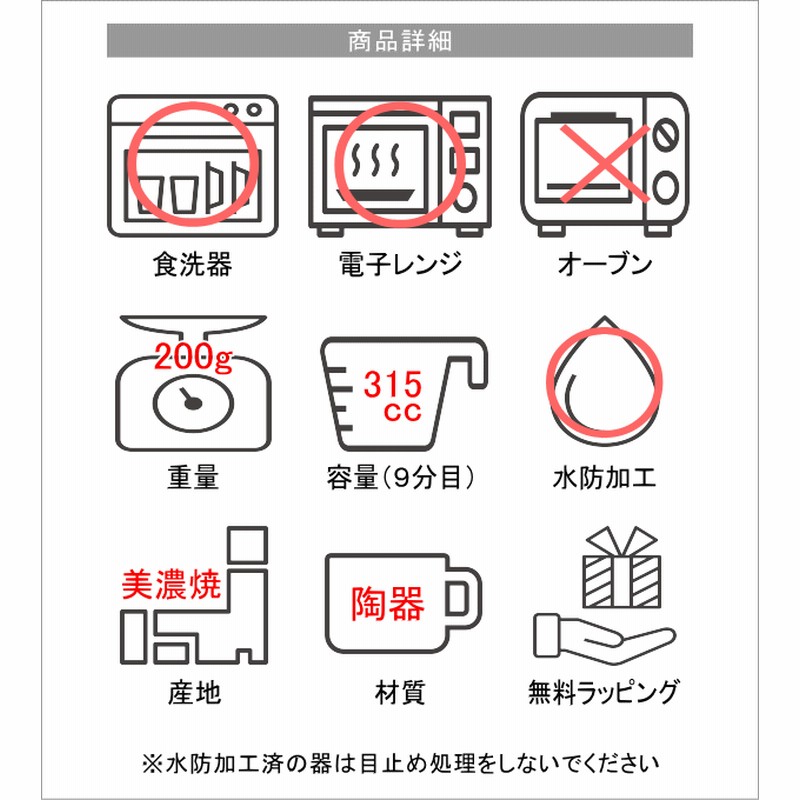 商品詳細

食洗器

電子レンジ

オーブン

200g

重量

315 cc

容量(9分目)

水防加工

美濃焼

産地

陶器

材質

無料ラッピング

※水防加工済の器は目止め処理をしないでください