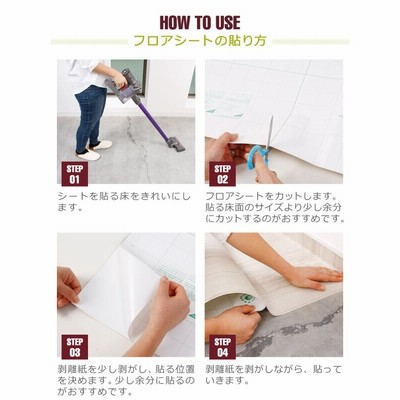 HOW TO USE
フロアシートの貼り方

STEP 01
シートを貼る床をきれいにします。

STEP 02
フロアシートをカットします。貼る床面のサイズより少し余分にカットするのがおすすめです。

STEP 03
剥離紙を少し剥がし、貼る位置を決めます。少し余分に貼るのがおすすめです。

STEP 04
剥離紙を剥がしながら、貼っていきます。