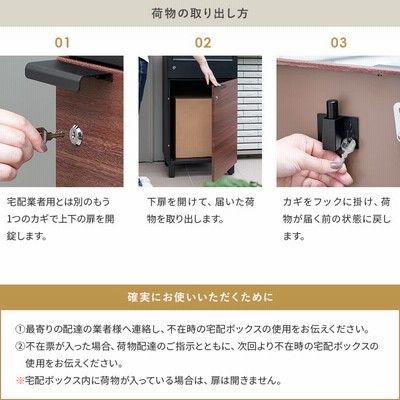 荷物の取り出し方

01

宅配業者用とは別のもう1つのカギで上下の扉を開錠します。

02

下扉を開けて、届いた荷物を取り出します。

03

カギをフックに掛け、荷物が届く前の状態に戻します。

確実にお使いいただくために

①最寄りの配達の業者様へ連絡し、不在時の宅配ボックスの使用をお伝えください。
②不在票が入った場合、荷物配達のご指示とともに、次回より不在時の宅配ボックスの使用をお伝えください。
※宅配ボックス内に荷物が入っている場合は、扉は開きません。