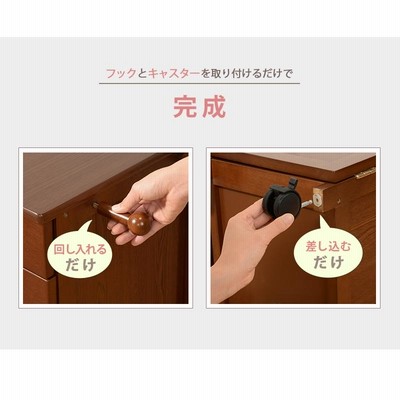 フックとキャスターを取り付けるだけで

完成

回し入れる
だけ

差し込む
だけ