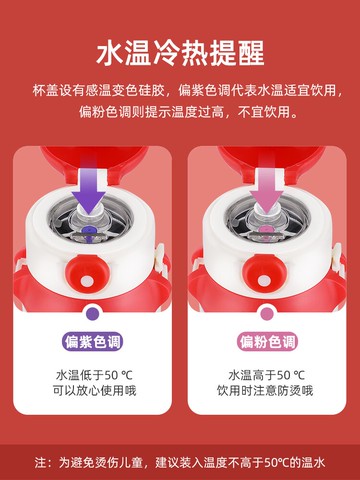 水温冷热提醒

杯盖设有感温变色硅胶，偏紫色调代表水温适宜饮用，偏粉色调则提示温度过高，不宜饮用。

偏紫色调

水温低于50 ℃
可以放心使用哦

偏粉色调

水温高于50 ℃
饮用时注意防烫哦

注：为避免烫伤儿童，建议装入温度不高于50℃的温水