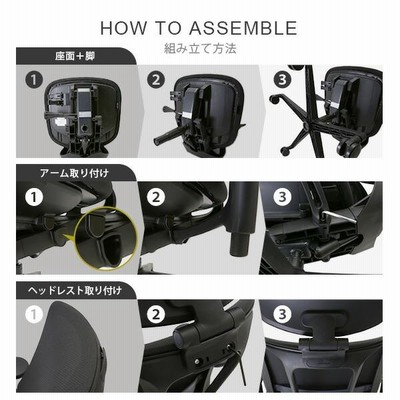 HOW TO ASSEMBLE
組み立て方法

座面＋脚
1
2
3

アーム取り付け
1
2
3

ヘッドレスト取り付け
1
2
3