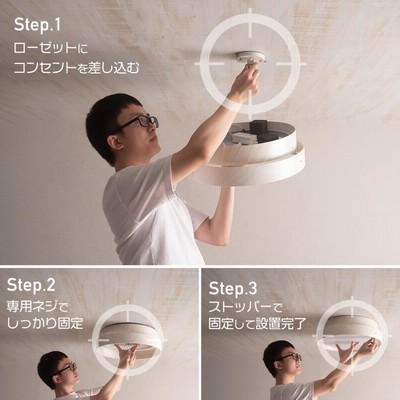 Step.1
ローゼットに
コンセントを差し込む

Step.2
専用ネジで
しっかり固定

Step.3
ストッパーで
固定して設置完了