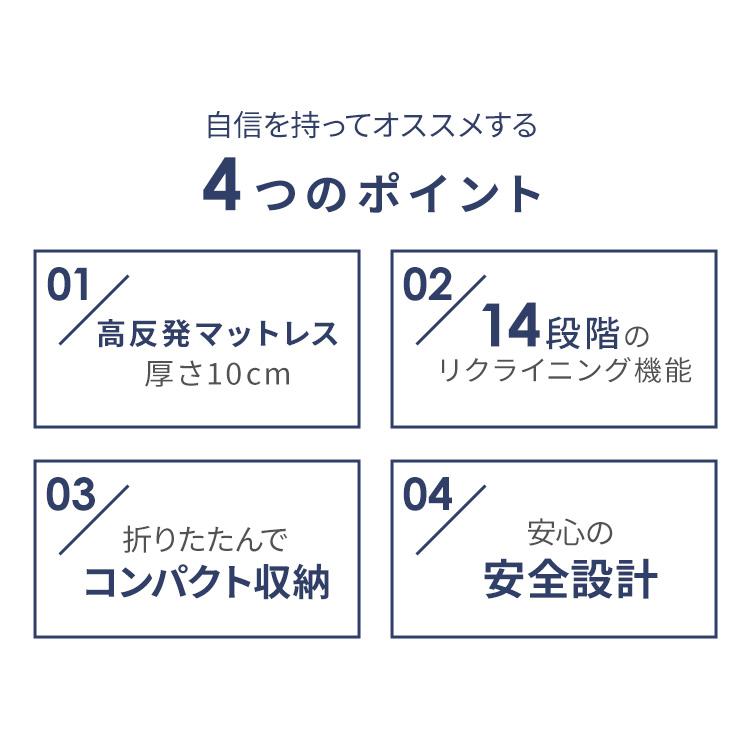 自信を持ってオススメする
4つのポイント

01
高反発マットレス
厚さ10cm

02
14段階の
リクライニング機能

03
折りたたんで
コンパクト収納

04
安心の
安全設計