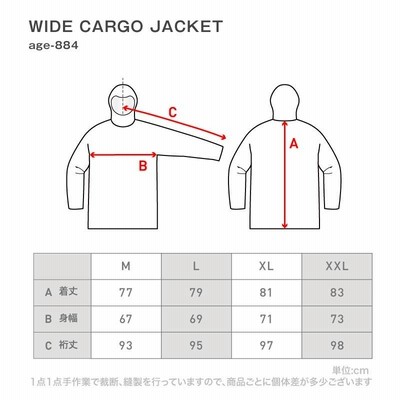 WIDE CARGO JACKET
age-884

C
B
A

| | M | L | XL | XXL |
|---|---|---|---|---|
| A 着丈 | 77 | 79 | 81 | 83 |
| B 身幅 | 67 | 69 | 71 | 73 |
| C 裄丈 | 93 | 95 | 97 | 98 |

単位:cm
1点1点手作業で裁断、縫製を行っていますので、商品ごとに個体差が多少ございます