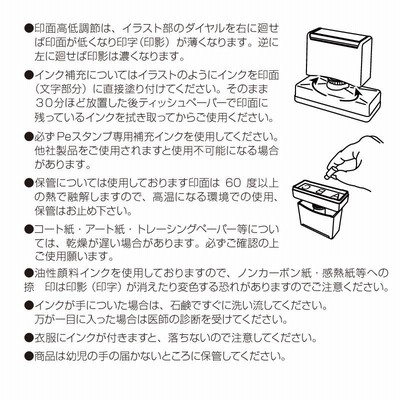 ●印面高低調節は、イラスト部のダイヤルを右に廻せば印面が低くなり印字（印影）が薄くなります。逆に左に廻せば印影は濃くなります。

●インク補充についてはイラストのようにインクを印面（文字部分）に直接塗り付けてください。そのまま３０分ほど放置した後ティッシュペーパーで印面に残っているインクを拭き取ってからご使用ください。

●必ずPeスタンプ専用補充インクを使用してください。他社製品をご使用されますと使用不可能になる場合があります。

●保管については使用しております印面は 60 度以上の熱で融解しますので、高温になる環境での使用、保管はお止め下さい。

●コート紙・アート紙・トレーシングペーパー等については、乾燥が遅い場合があります。必ずご確認の上ご使用願います。

●油性顔料インクを使用しておりますので、ノンカーボン紙・感熱紙等への捺　印は印影（印字）が消えたり変色する恐れがありますのでご注意ください。

●インクが手についた場合は、石鹸ですぐに洗い流してください。万が一目に入った場合は医師の診断を受けてください。

●衣服にインクが付きますと、落ちないので注意してください。

●商品は幼児の手の届かないところに保管してください。