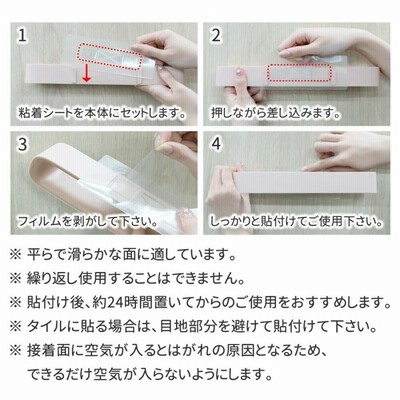 1

粘着シートを本体にセットします。

2

押しながら差し込みます。

3

フィルムを剥がして下さい。

4

しっかりと貼付けてご使用下さい。

※ 平らで滑らかな面に適しています。

※ 繰り返し使用することはできません。

※ 貼付け後、約24時間置いてからのご使用をおすすめします。

※ タイルに貼る場合は、目地部分を避けて貼付けて下さい。

※ 接着面に空気が入るとはがれの原因となるため、できるだけ空気が入らないようにします。