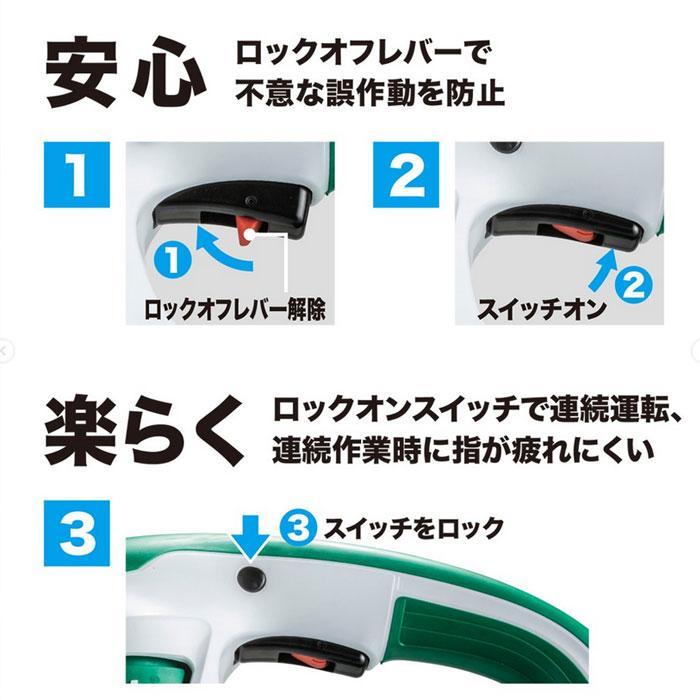 安心 ロックオフレバーで
不意な誤作動を防止

1

①

ロックオフレバー解除

2

②

スイッチオン

楽らく ロックオンスイッチで連続運転、
連続作業時に指が疲れにくい

3

③ スイッチをロック