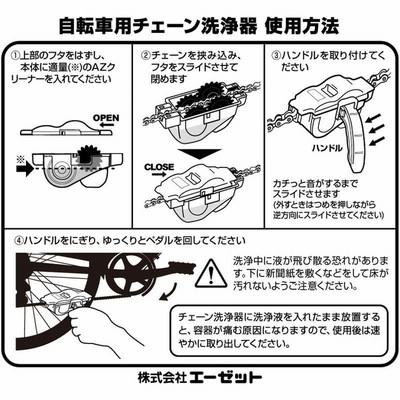 自転車用チェーン洗浄器 使用方法

①上部のフタをはずし、本体に適量(※)のAZクリーナーを入れてください

OPEN

※

②チェーンを挟み込み、フタをスライドさせて閉めます

CLOSE

③ハンドルを取り付けてください

ハンドル

カチっと音がするまでスライドさせます
(外すときはつめを押しながら逆方向にスライドさせてください)

④ハンドルをにぎり、ゆっくりとペダルを回してください

洗浄中に液が飛び散る恐れがあります。下に新聞紙を敷くなどをして床が汚れないようご注意ください。

チェーン洗浄器に洗浄液を入れたまま放置すると、容器が痛む原因になりますので、使用後は速やかに取り出してください。

株式会社 エーゼット