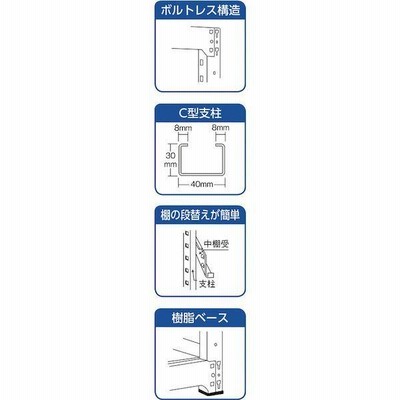 ボルトレス構造

C型支柱

8mm

8mm

30
mm

40mm

棚の段替えが簡単

中棚受

支柱

樹脂ベース