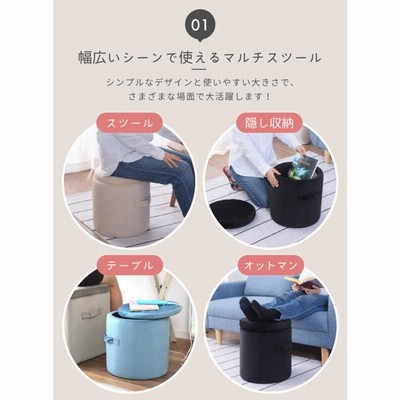 01

幅広いシーンで使えるマルチスツール

シンプルなデザインと使いやすい大きさで、さまざまな場面で大活躍します！

スツール

隠し収納

テーブル

オットマン