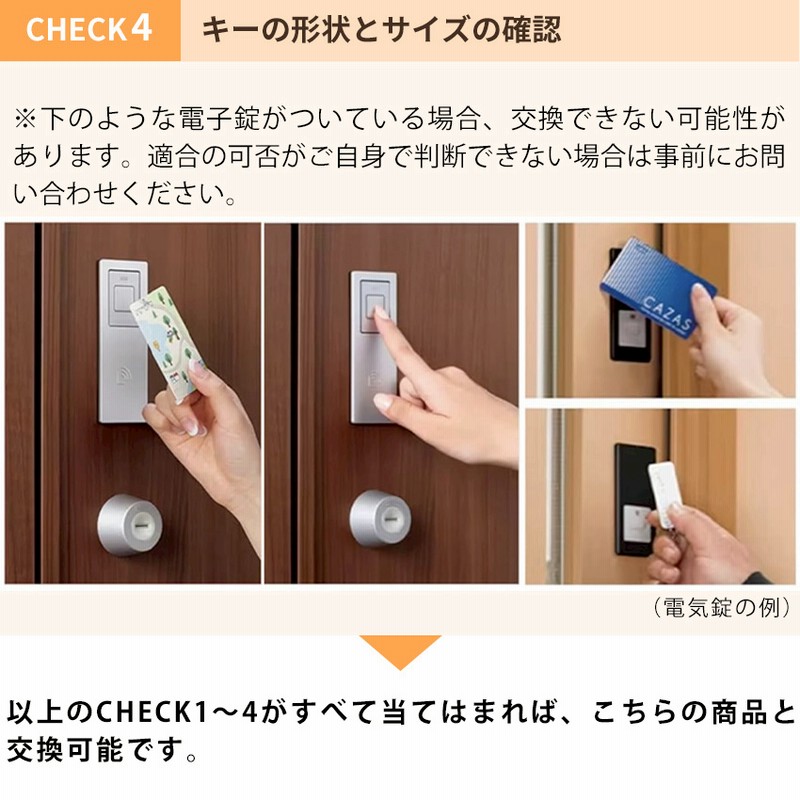 CHECK4

キーの形状とサイズの確認

※下のような電子錠がついている場合、交換できない可能性があります。適合の可否がご自身で判断できない場合は事前にお問い合わせください。

CAZAS

（電気錠の例）

以上のCHECK1～4がすべて当てはまれば、こちらの商品と交換可能です。