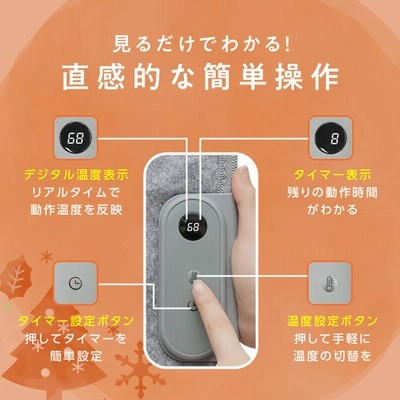 見るだけでわかる!
直感的な簡単操作

68

デジタル温度表示
リアルタイムで
動作温度を反映

8

タイマー表示
残りの動作時間
がわかる

68

タイマー設定ボタン
押してタイマーを
簡単設定

温度設定ボタン
押して手軽に
温度の切替を