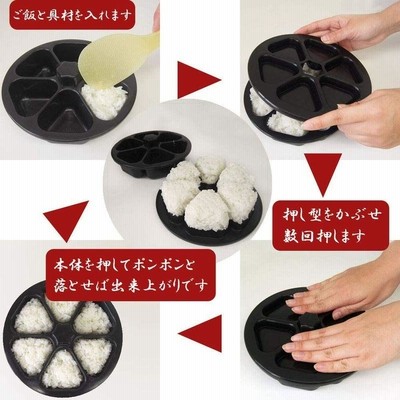 ご飯と具材を入れます

押し型をかぶせ
数回押します

本体を押してポンポンと
落とせば出来上がりです