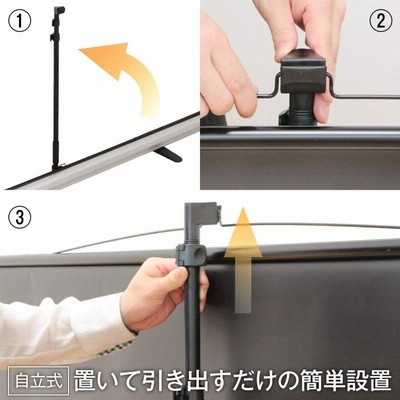 ①

②

③

自立式 置いて引き出すだけの簡単設置