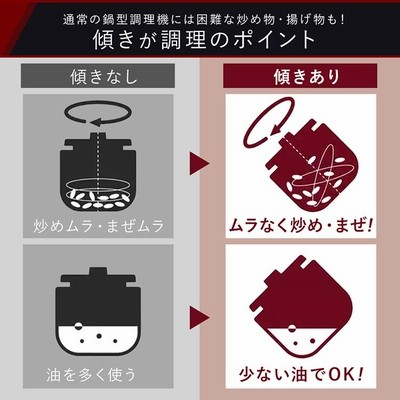 通常の鍋型調理機には困難な炒め物・揚げ物も!
傾きが調理のポイント

傾きなし

炒めムラ・まぜムラ

油を多く使う

傾きあり

ムラなく炒め・まぜ!

少ない油でOK!