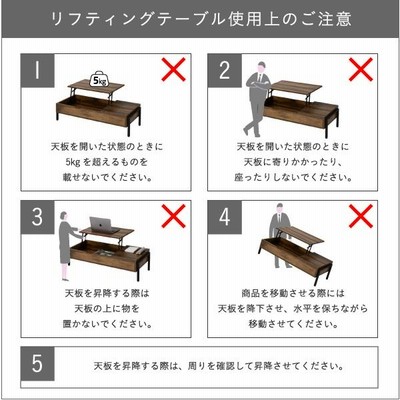 リフティングテーブル使用上のご注意

1

5kg

天板を開いた状態のときに 5kg を超えるものを 載せないでください。

2

天板を開いた状態のときに 天板に寄りかかったり、 座ったりしないでください。

3

天板を昇降する際は 天板の上に物を 置かないでください。

4

商品を移動させる際には 天板を降下させ、水平を保ちながら 移動させてください。

5

天板を昇降する際は、周りを確認して昇降させてください。