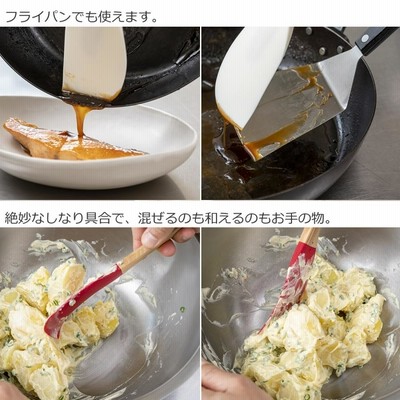 フライパンでも使えます。

絶妙なしなり具合で、混ぜるのも和えるのもお手の物。