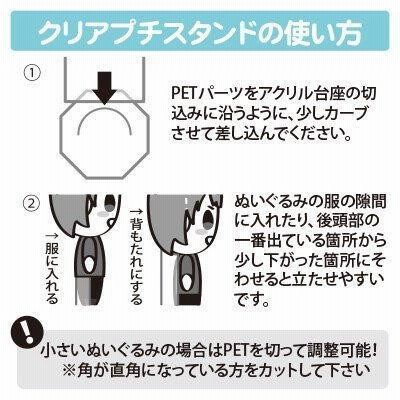 クリアプチスタンドの使い方

①

PETパーツをアクリル台座の切込みに沿うように、少しカーブさせて差し込んでください。

②

→服に入れる

→背もたれにする

ぬいぐるみの服の隙間に入れたり、後頭部の一番出ている箇所から少し下がった箇所にそわせると立たせやすいです。

!

小さいぬいぐるみの場合はPETを切って調整可能！
※角が直角になっている方をカットして下さい