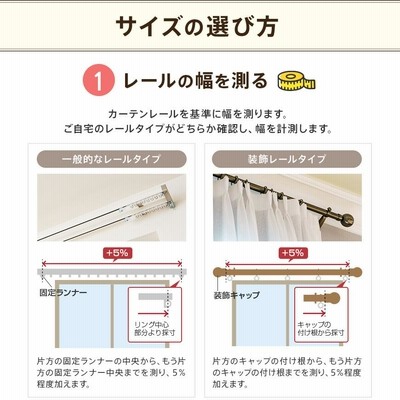 サイズの選び方

1 レールの幅を測る

カーテンレールを基準に幅を測ります。
ご自宅のレールタイプがどちらか確認し、幅を計測します。

一般的なレールタイプ

+5%

固定ランナー

リング中心部分より採寸

片方の固定ランナーの中央から、もう片方の固定ランナー中央までを測り、5%程度加えます。

装飾レールタイプ

+5%

装飾キャップ

キャップの付け根から採寸

片方のキャップの付け根から、もう片方のキャップの付け根までを測り、5%程度加えます。