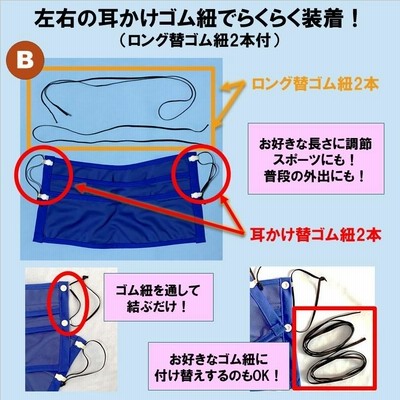 左右の耳かけゴム紐でらくらく装着！
（ロング替ゴム紐2本付）

B

ロング替ゴム紐2本

お好きな長さに調節
スポーツにも！
普段の外出にも！

耳かけ替ゴム紐2本

ゴム紐を通して
結ぶだけ！

お好きなゴム紐に
付け替えするのもOK！