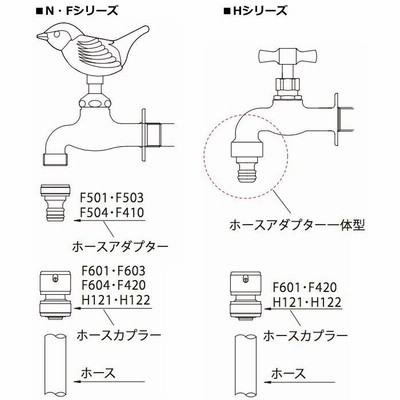 ■N・Fシリーズ

F501・F503
F504・F410

ホースアダプター

F601・F603
F604・F420
H121・H122

ホースカプラー

ホース

■Hシリーズ

ホースアダプター一体型

F601・F420
H121・H122

ホースカプラー

ホース