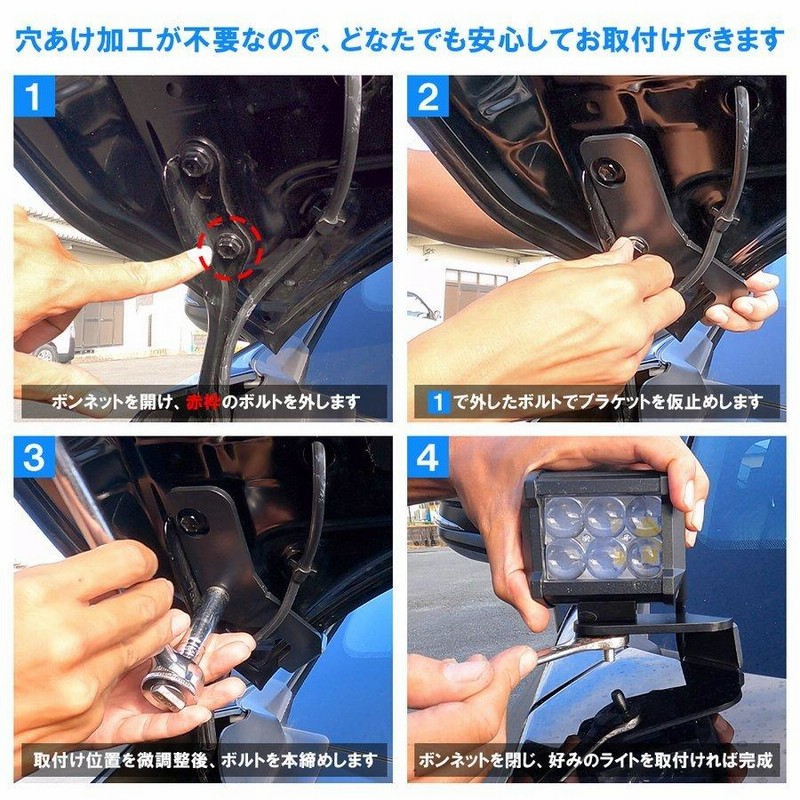 穴あけ加工が不要なので、どなたでも安心してお取付けできます

1

ボンネットを開け、赤枠のボルトを外します

2

1 で外したボルトでブラケットを仮止めします

3

取付け位置を微調整後、ボルトを本締めします

4

ボンネットを閉じ、好みのライトを取付ければ完成