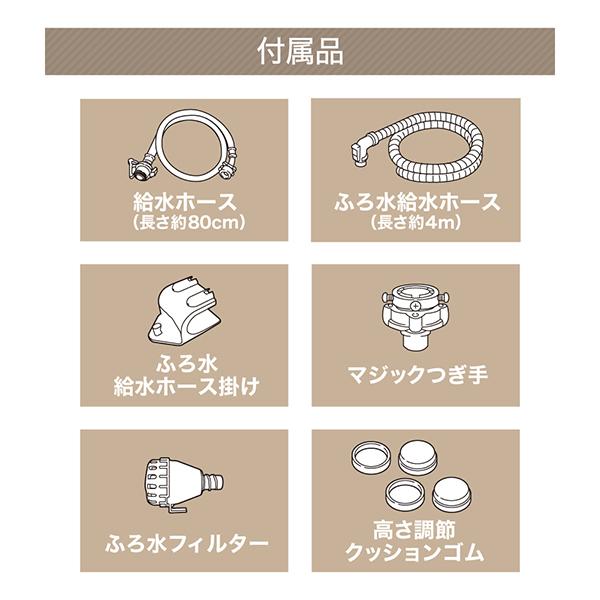 付属品

給水ホース
（長さ約80cm）

ふろ水給水ホース
（長さ約4m）

ふろ水
給水ホース掛け

マジックつぎ手

ふろ水フィルター

高さ調節
クッションゴム