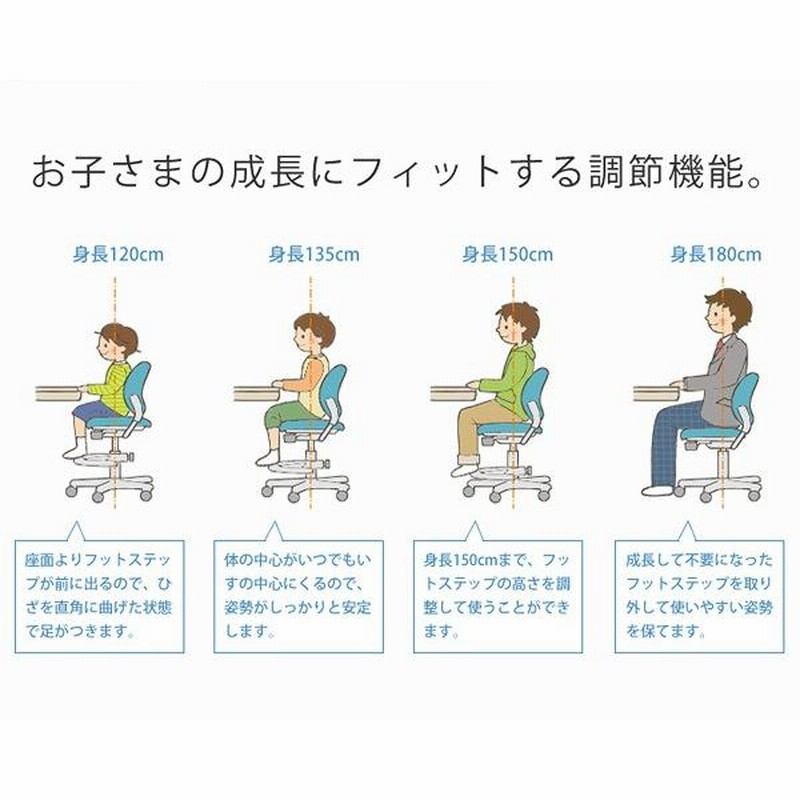 お子さまの成長にフィットする調節機能。

身長120cm

身長135cm

身長150cm

身長180cm

座面よりフットステップが前に出るので、ひざを直角に曲げた状態で足がつきます。

体の中心がいつでもいすの中心にくるので、姿勢がしっかりと安定します。

身長150cmまで、フットステップの高さを調整して使うことができます。

成長して不要になったフットステップを取り外して使いやすい姿勢を保てます。