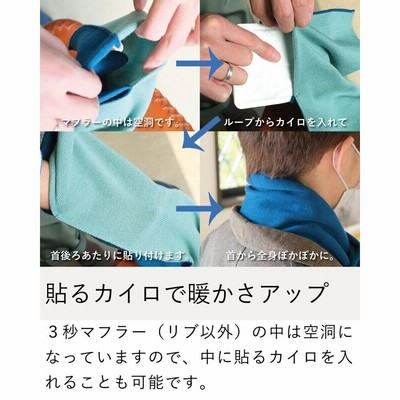 マフラーの中は空洞です。

ループからカイロを入れて

首後ろあたりに貼り付けます。

首から全身ぽかぽかに。

貼るカイロで暖かさアップ

３秒マフラー（リブ以外）の中は空洞になっていますので、中に貼るカイロを入れることも可能です。