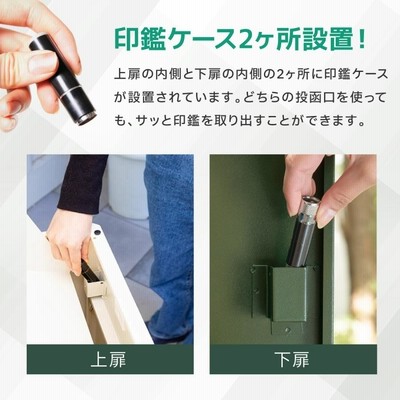 印鑑ケース2ヶ所設置!

上扉の内側と下扉の内側の2ヶ所に印鑑ケースが設置されています。どちらの投函口を使っても、サッと印鑑を取り出すことができます。

上扉

下扉