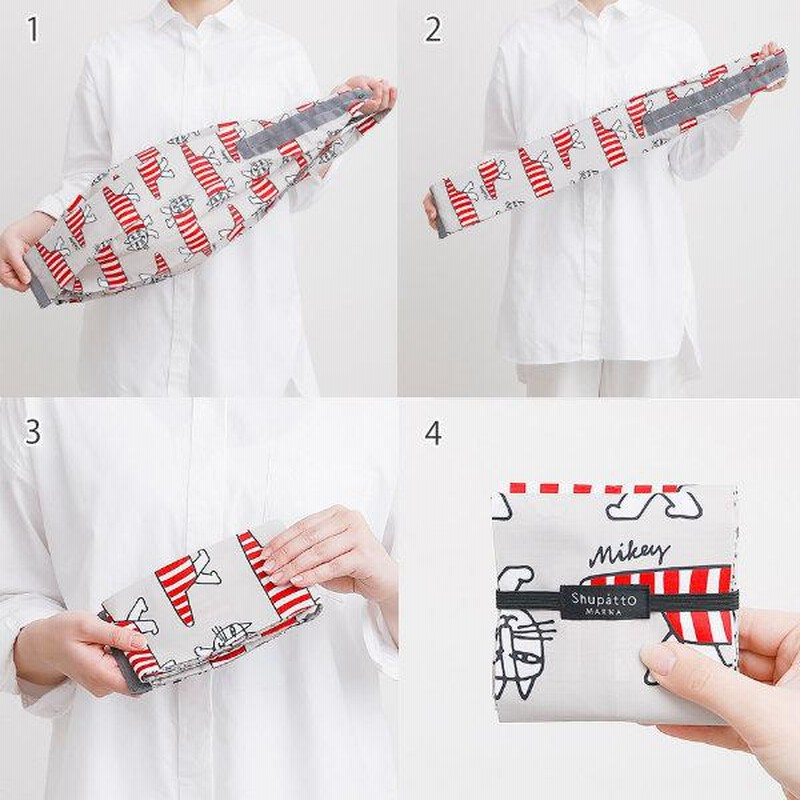 1

2

3

4

Mikey

Shupatto
MARNA