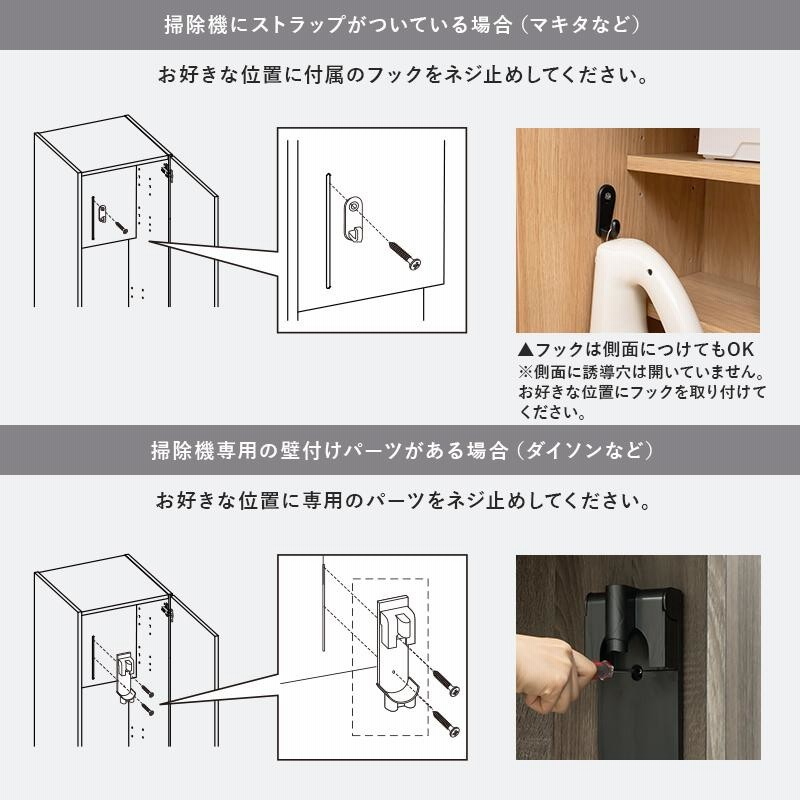 掃除機にストラップがついている場合（マキタなど）

お好きな位置に付属のフックをネジ止めしてください。

▲フックは側面につけてもOK
※側面に誘導穴は開いていません。お好きな位置にフックを取り付けてください。

掃除機専用の壁付けパーツがある場合（ダイソンなど）

お好きな位置に専用のパーツをネジ止めしてください。