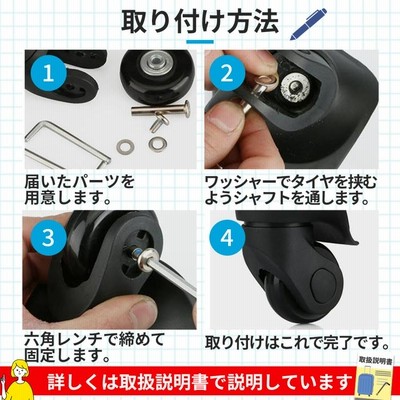 取り付け方法

1

届いたパーツを用意します。

2

ワッシャーでタイヤを挟むようシャフトを通します。

3

六角レンチで締めて固定します。

4

取り付けはこれで完了です。

詳しくは取扱説明書で説明しています

取扱説明書