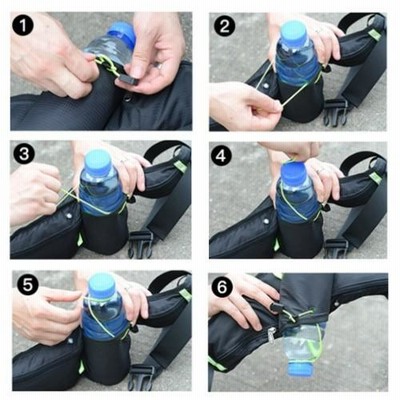 1
2
3
4
5
6