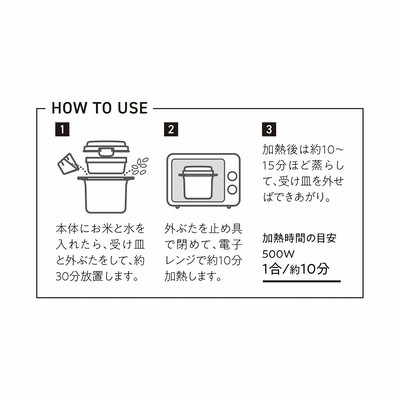 HOW TO USE

1

本体にお米と水を入れたら、受け皿と外ぶたをして、約30分放置します。

2

外ぶたを止め具で閉めて、電子レンジで約10分加熱します。

3

加熱後は約10~15分ほど蒸らして、受け皿を外せばできあがり。

加熱時間の目安
500W
1合/約10分