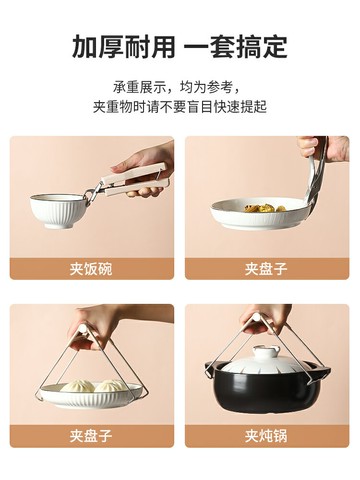 加厚耐用 一套搞定

承重展示，均为参考，
夹重物时请不要盲目快速提起

夹饭碗

夹盘子

夹盘子

夹炖锅