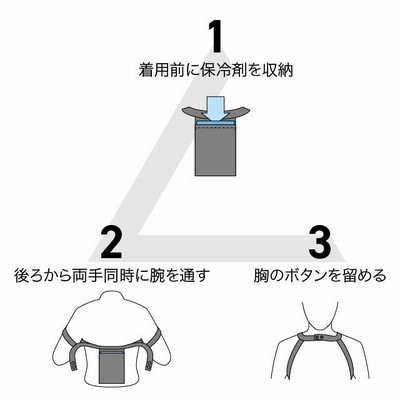 1
着用前に保冷剤を収納

2
後ろから両手同時に腕を通す

3
胸のボタンを留める