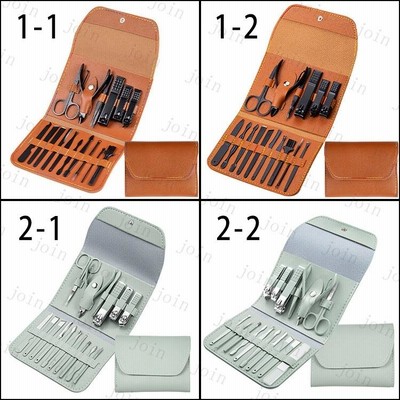 1-1

1-2

2-1

2-2

join